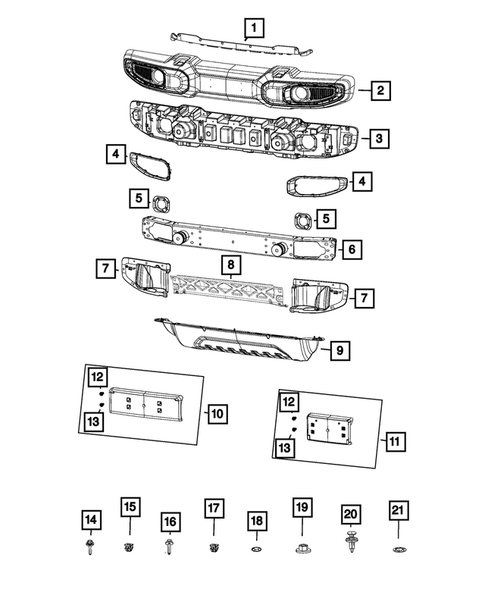 1
2
3
4
4
5
5
6
7
8
7
9
12
13
10
12
13
11
14
15
16
17
18
19
20
21