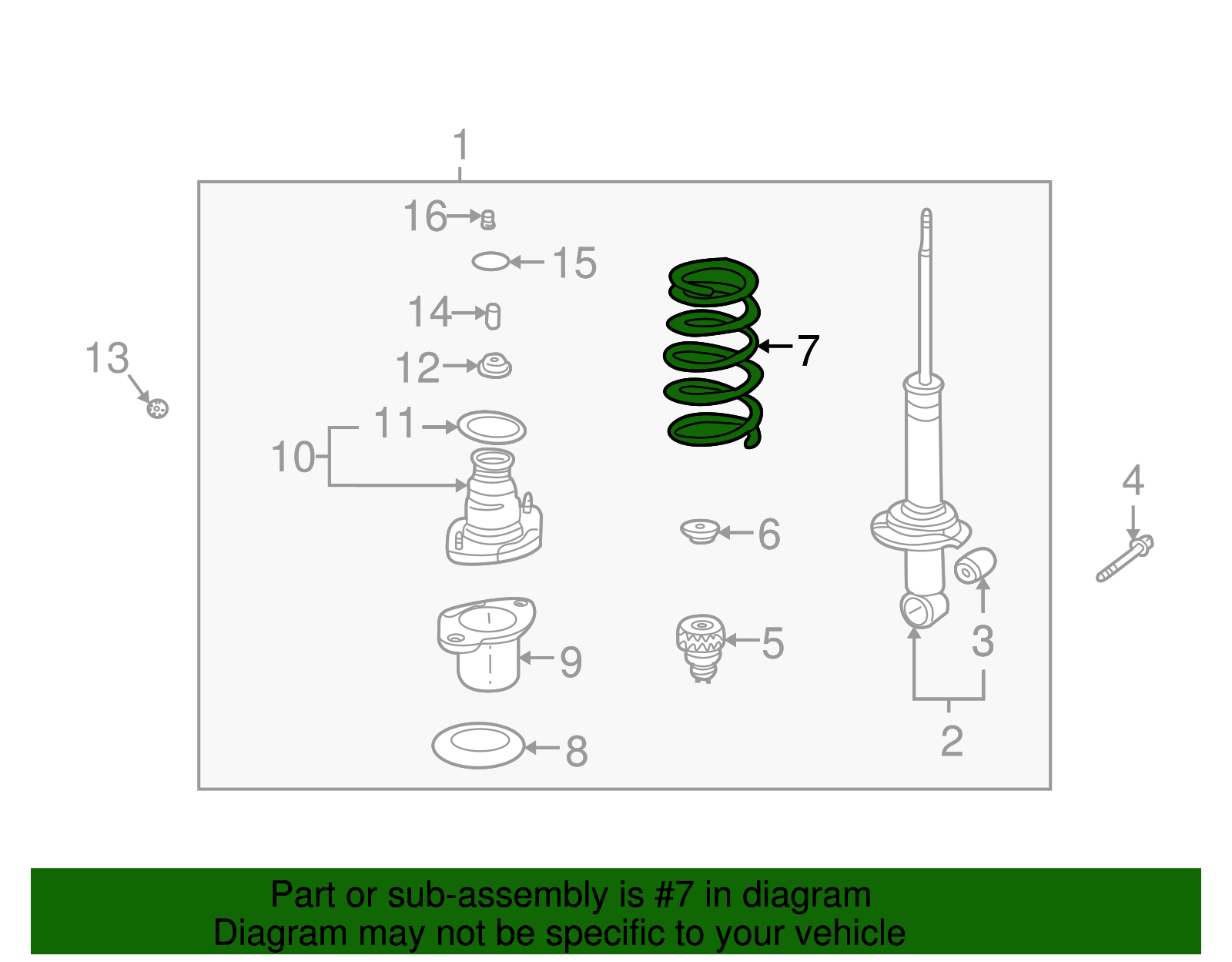 1

16

15

14

13

12

11

10

7

6

5

9

8

4

3

2

Part or sub-assembly is #7 in diagram
Diagram may not be specific to your vehicle