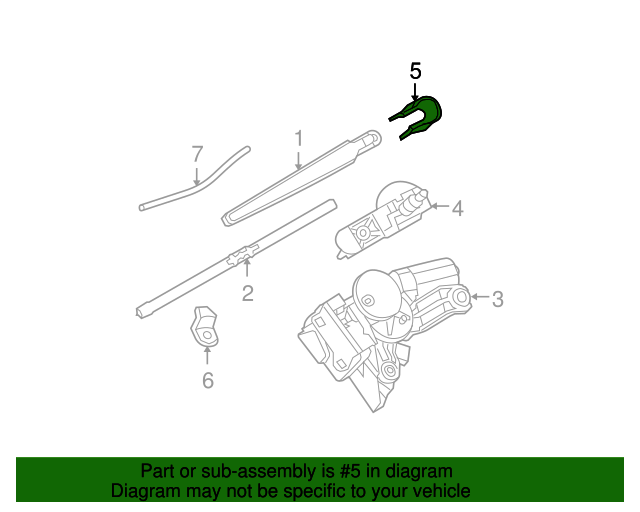 5
7
1
4
2
3
6

Part or sub-assembly is #5 in diagram
Diagram may not be specific to your vehicle