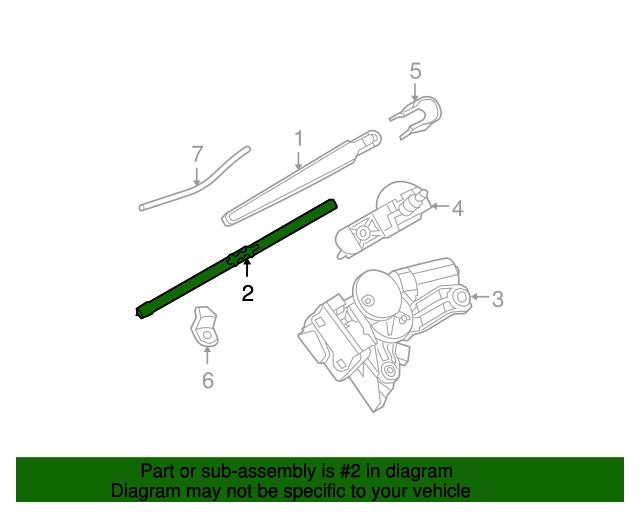 5
1
7
4
2
3
6

Part or sub-assembly is #2 in diagram
Diagram may not be specific to your vehicle