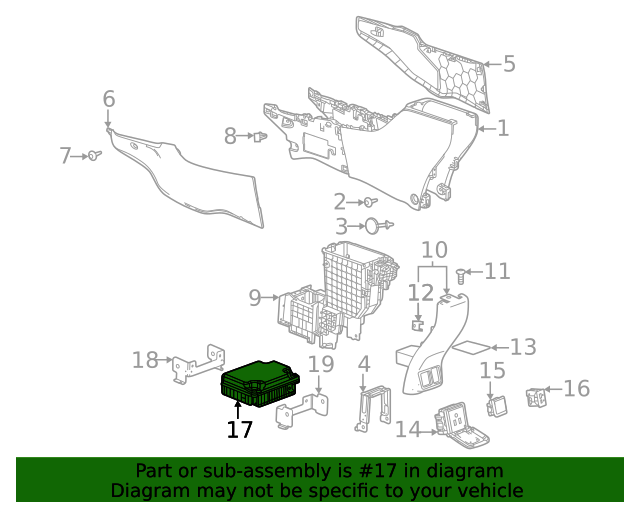 5
6
1
8
7
2
3
10
11
12
9
13
18
19
4
15
16
17
14

Part or sub-assembly is #17 in diagram
Diagram may not be specific to your vehicle