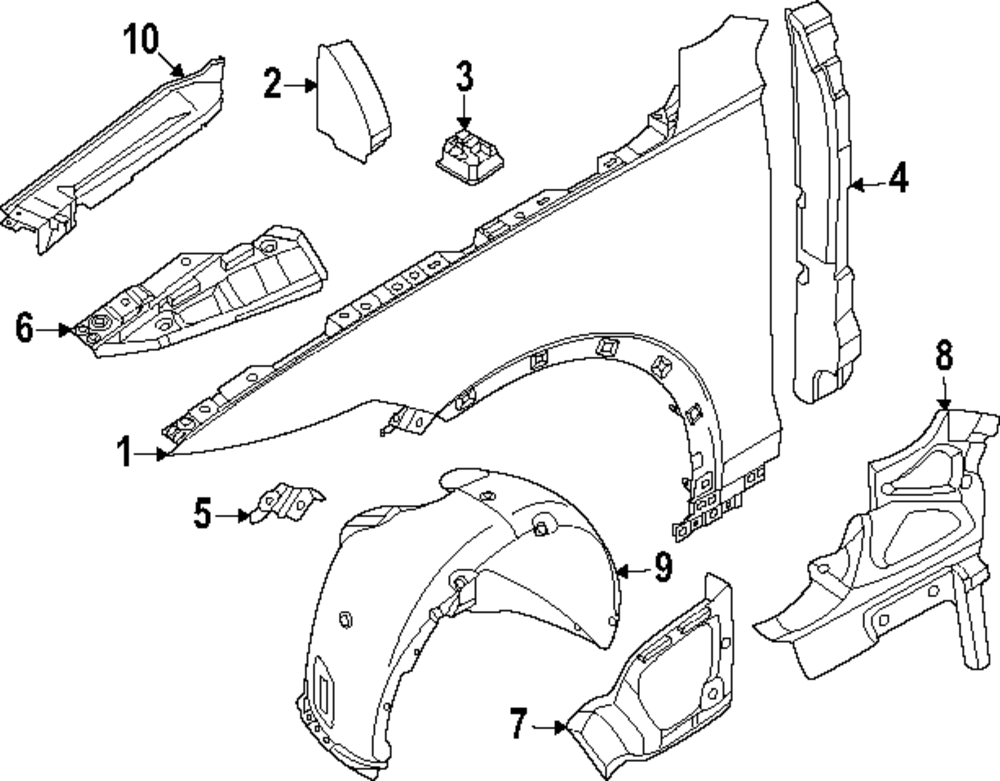 10
2
3
4
6
8
1
5
9
7