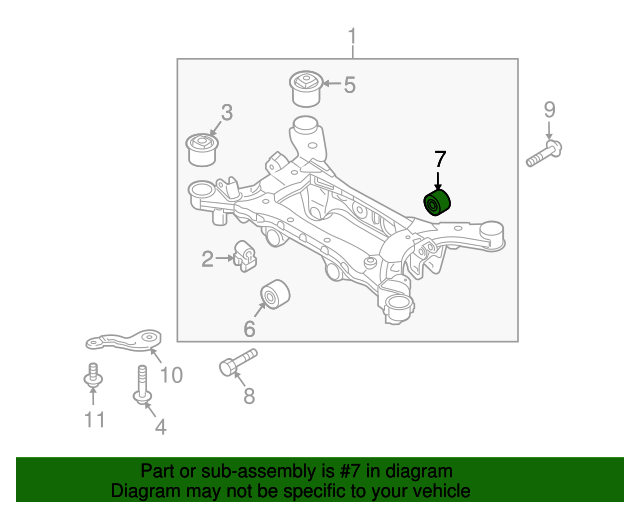 1
5
3
9
7
2
6
10
8
11
4

Part or sub-assembly is #7 in diagram
Diagram may not be specific to your vehicle