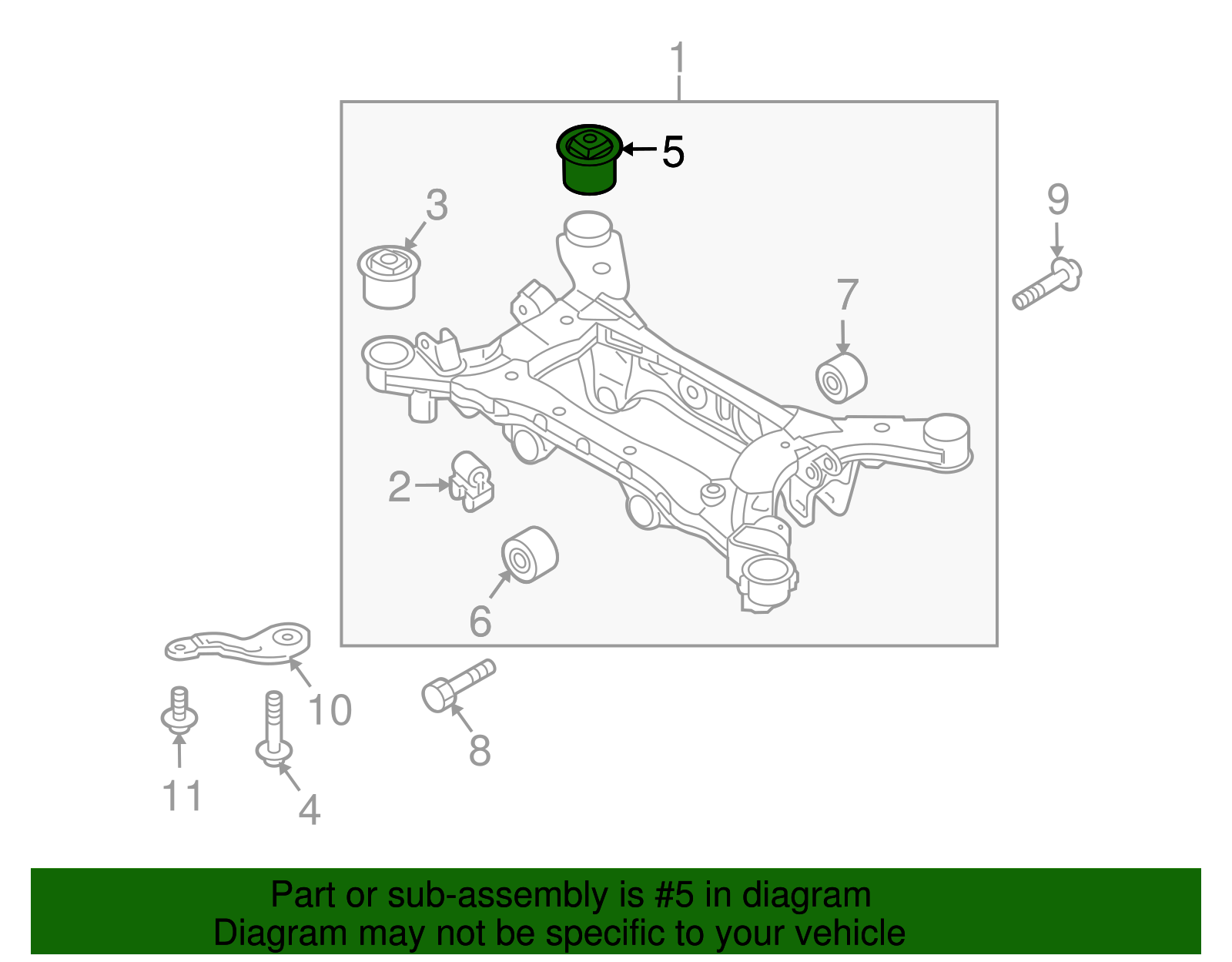 1
5
3
9
7
2
6
10
8
11
4

Part or sub-assembly is #5 in diagram
Diagram may not be specific to your vehicle