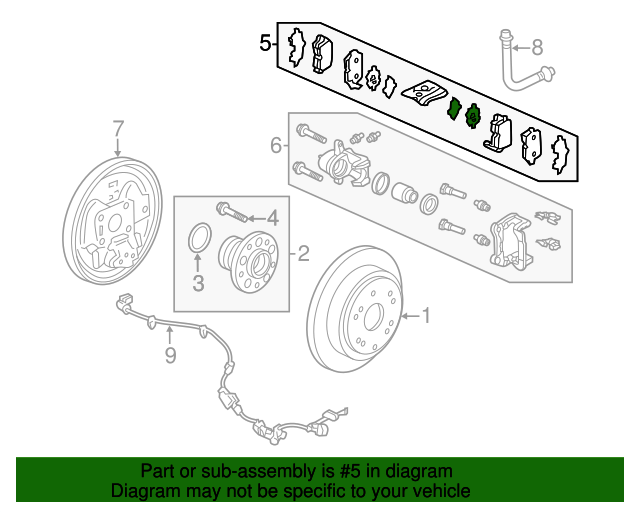 5
8
7
6
4
2
3
1
9

Part or sub-assembly is #5 in diagram
Diagram may not be specific to your vehicle