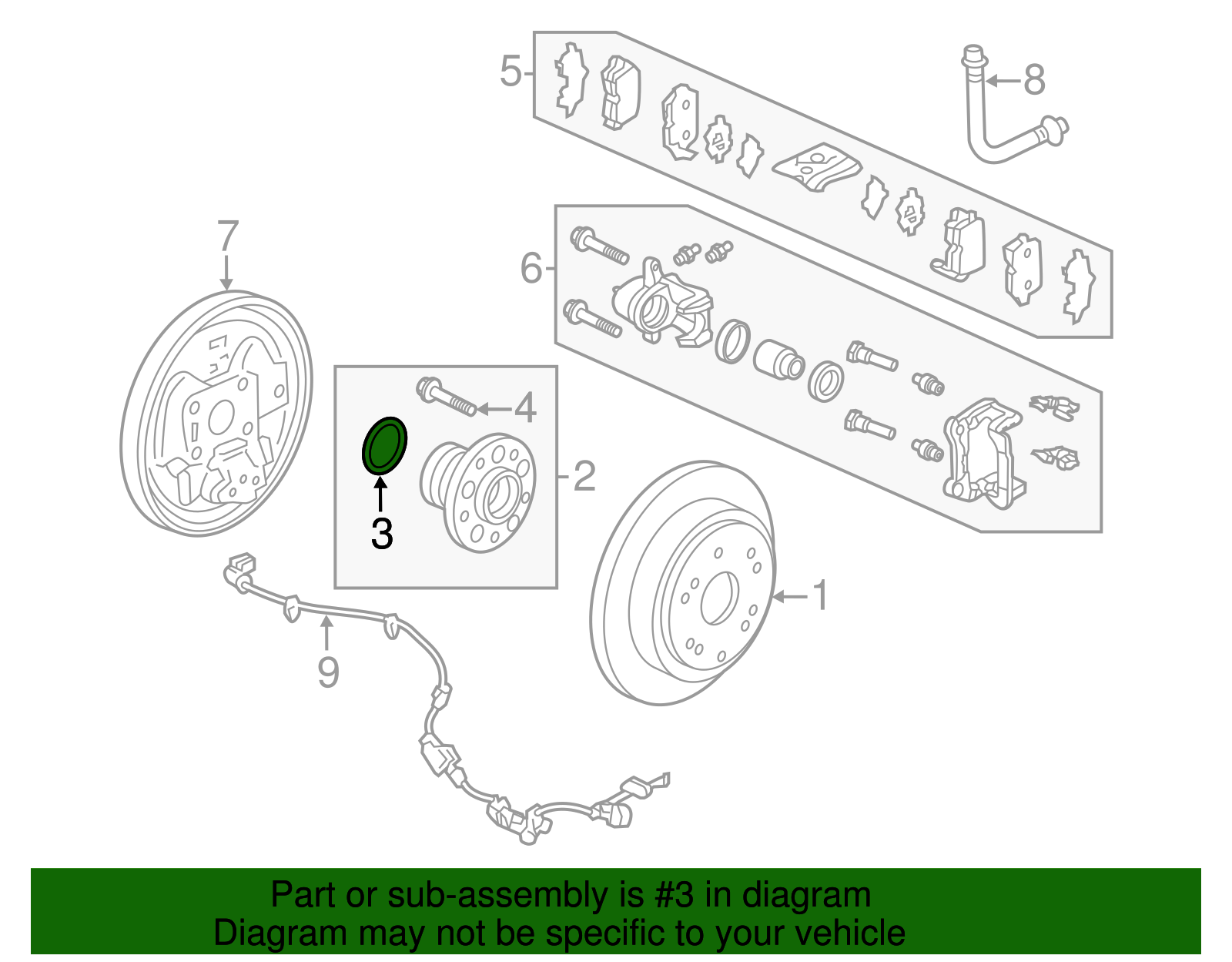 5
8
7
6
4
2
3
1
9

Part or sub-assembly is #3 in diagram
Diagram may not be specific to your vehicle