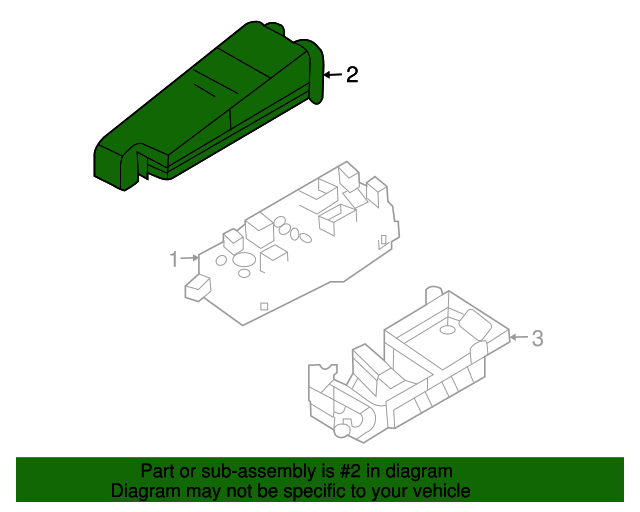 2

1

3

Part or sub-assembly is #2 in diagram
Diagram may not be specific to your vehicle