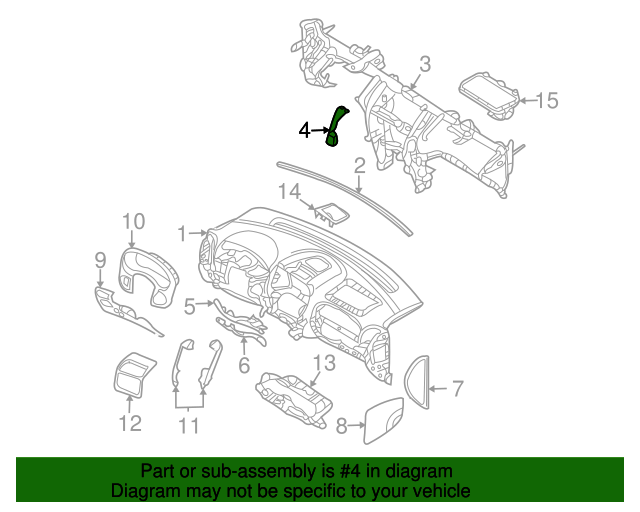 3
15
4
2
14
10
1
9
5
6
13
7
12
11
8

Part or sub-assembly is #4 in diagram
Diagram may not be specific to your vehicle