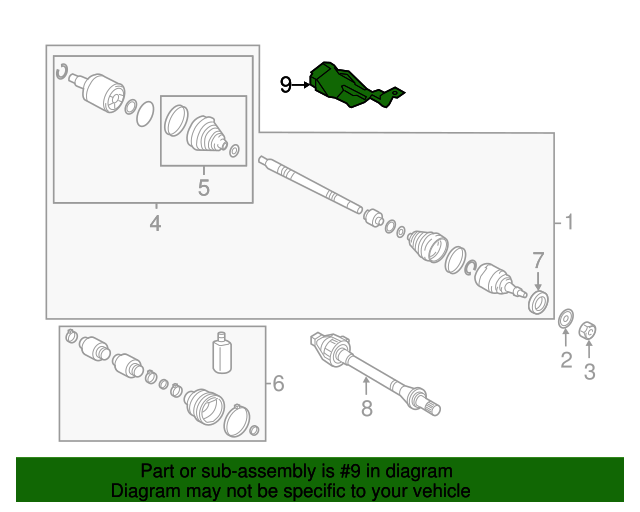 9

5

4

1

7

2

3

6

8

Part or sub-assembly is #9 in diagram
Diagram may not be specific to your vehicle