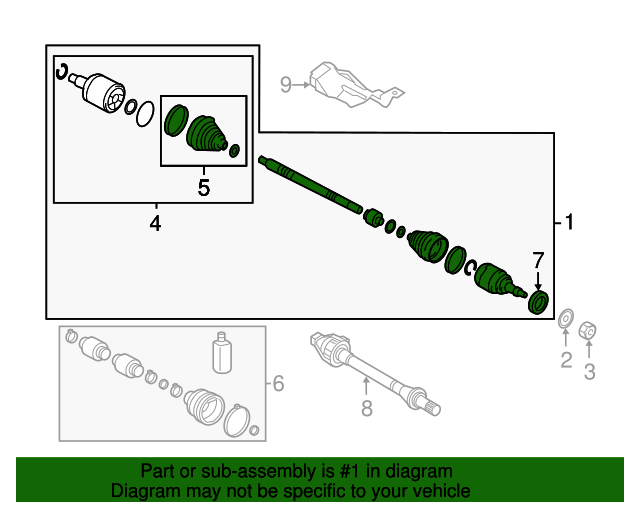 9
5
4
1
7
2
3
6
8

Part or sub-assembly is #1 in diagram
Diagram may not be specific to your vehicle