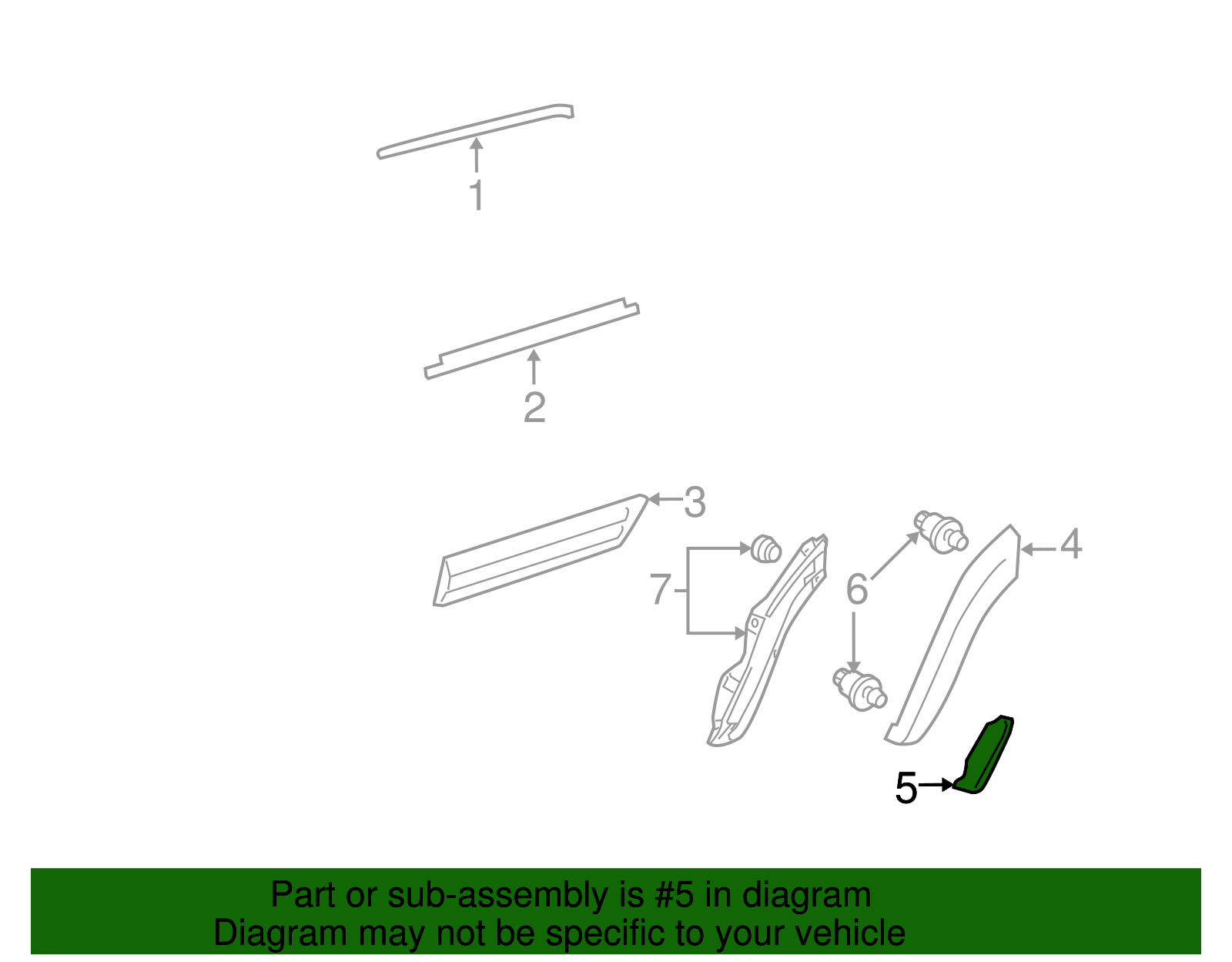 1

2

3

7

6

4

5

Part or sub-assembly is #5 in diagram
Diagram may not be specific to your vehicle