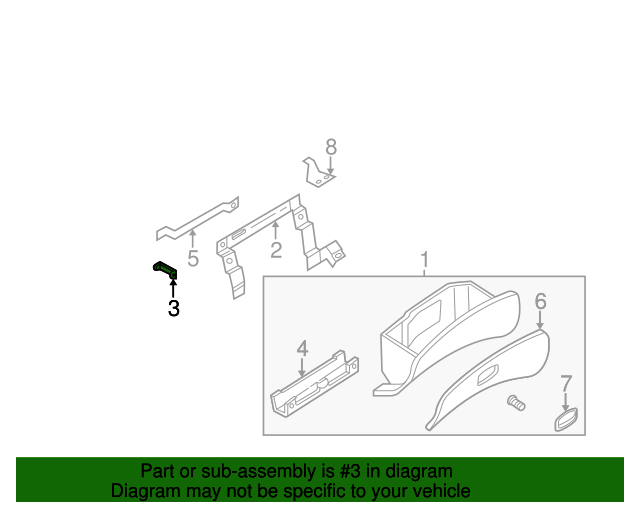 8
5
2
1
3
6
4
7

Part or sub-assembly is #3 in diagram
Diagram may not be specific to your vehicle