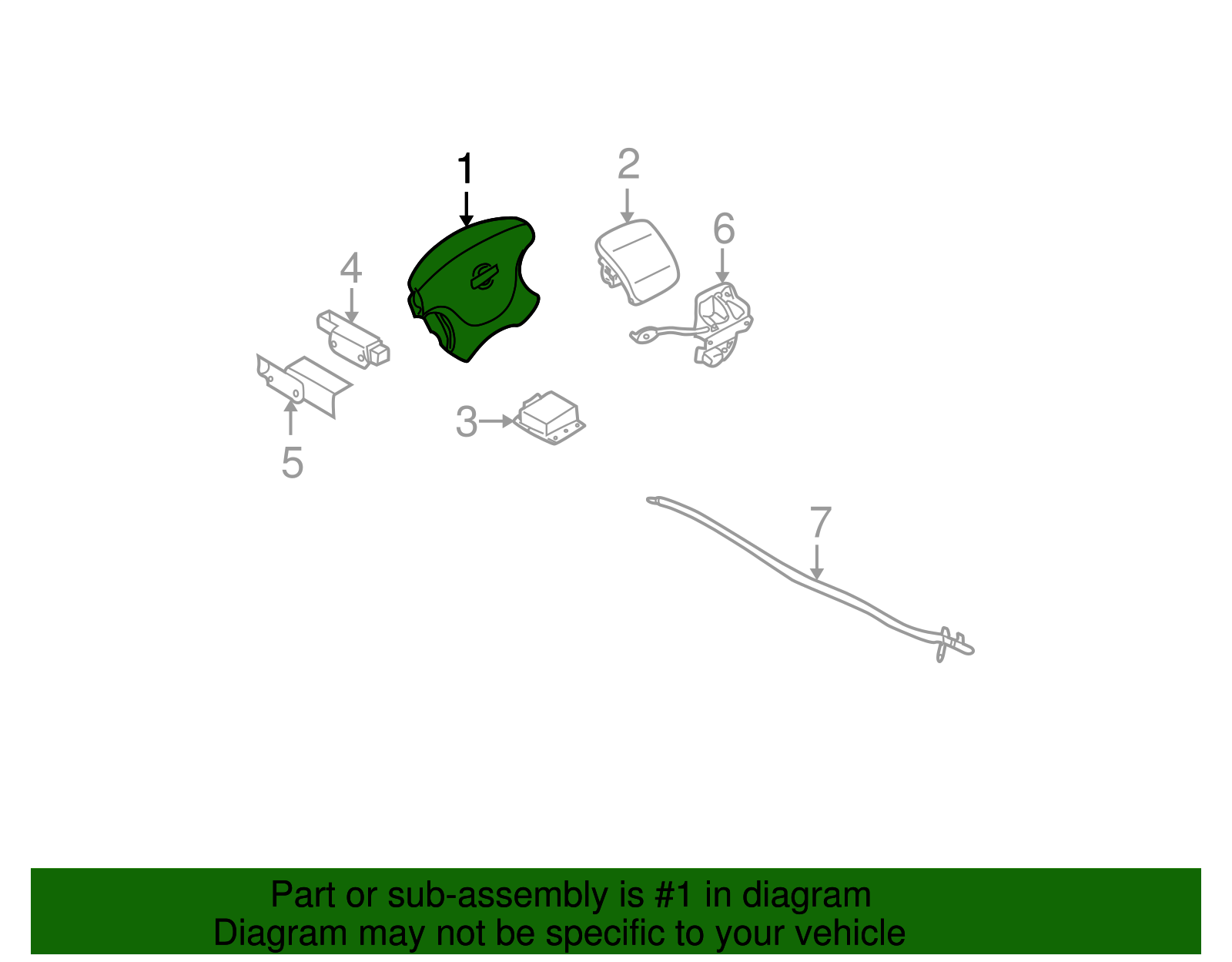 1
2
6
4
3
5
7

Part or sub-assembly is #1 in diagram
Diagram may not be specific to your vehicle