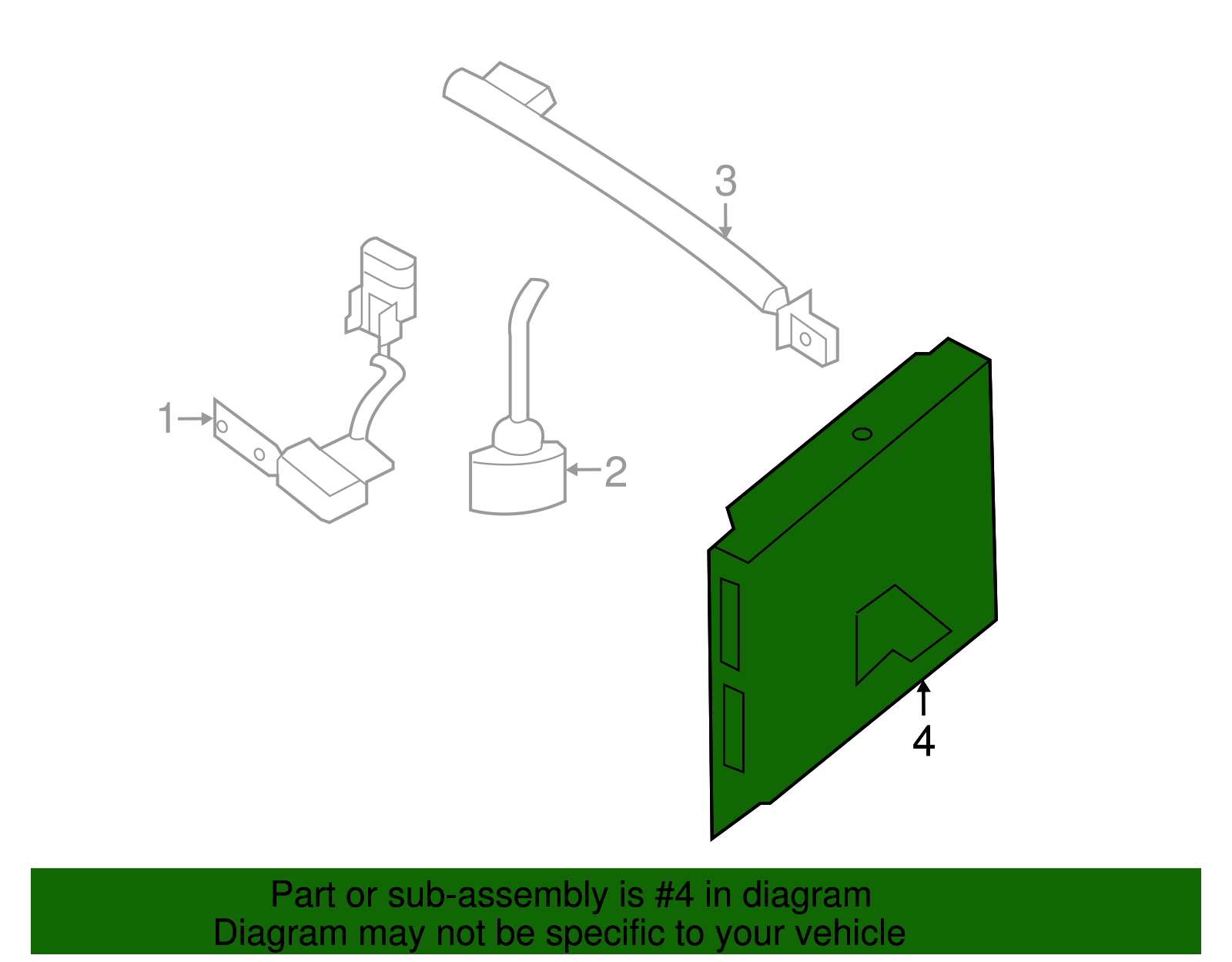 3

1

2

4

Part or sub-assembly is #4 in diagram
Diagram may not be specific to your vehicle