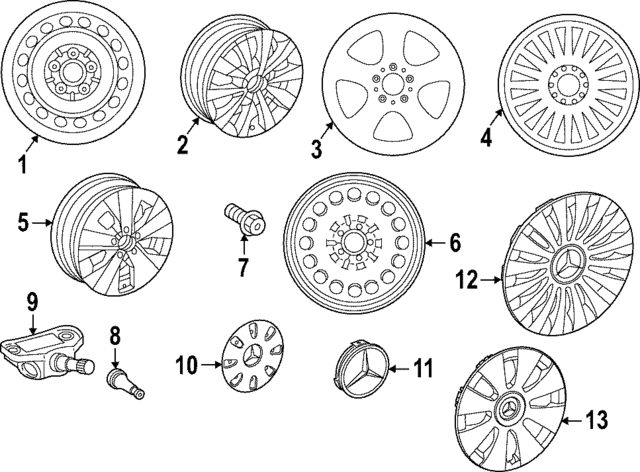 1
2
3
4
5
7
6
12
9
8
10
11
13