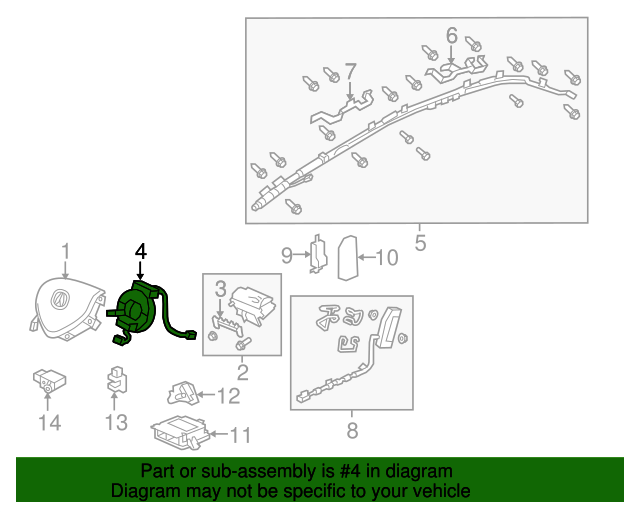 6
7
5
1
4
9
10
3
2
8
14
13
12
11
Part or sub-assembly is #4 in diagram
Diagram may not be specific to your vehicle