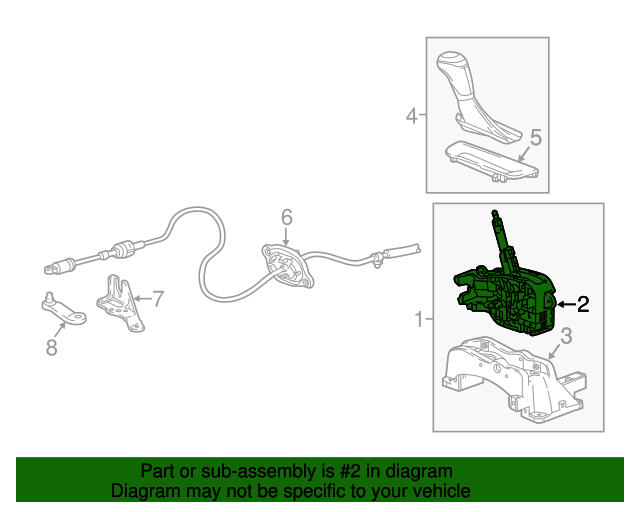 4
5
6
7
8
1
2
3

Part or sub-assembly is #2 in diagram
Diagram may not be specific to your vehicle