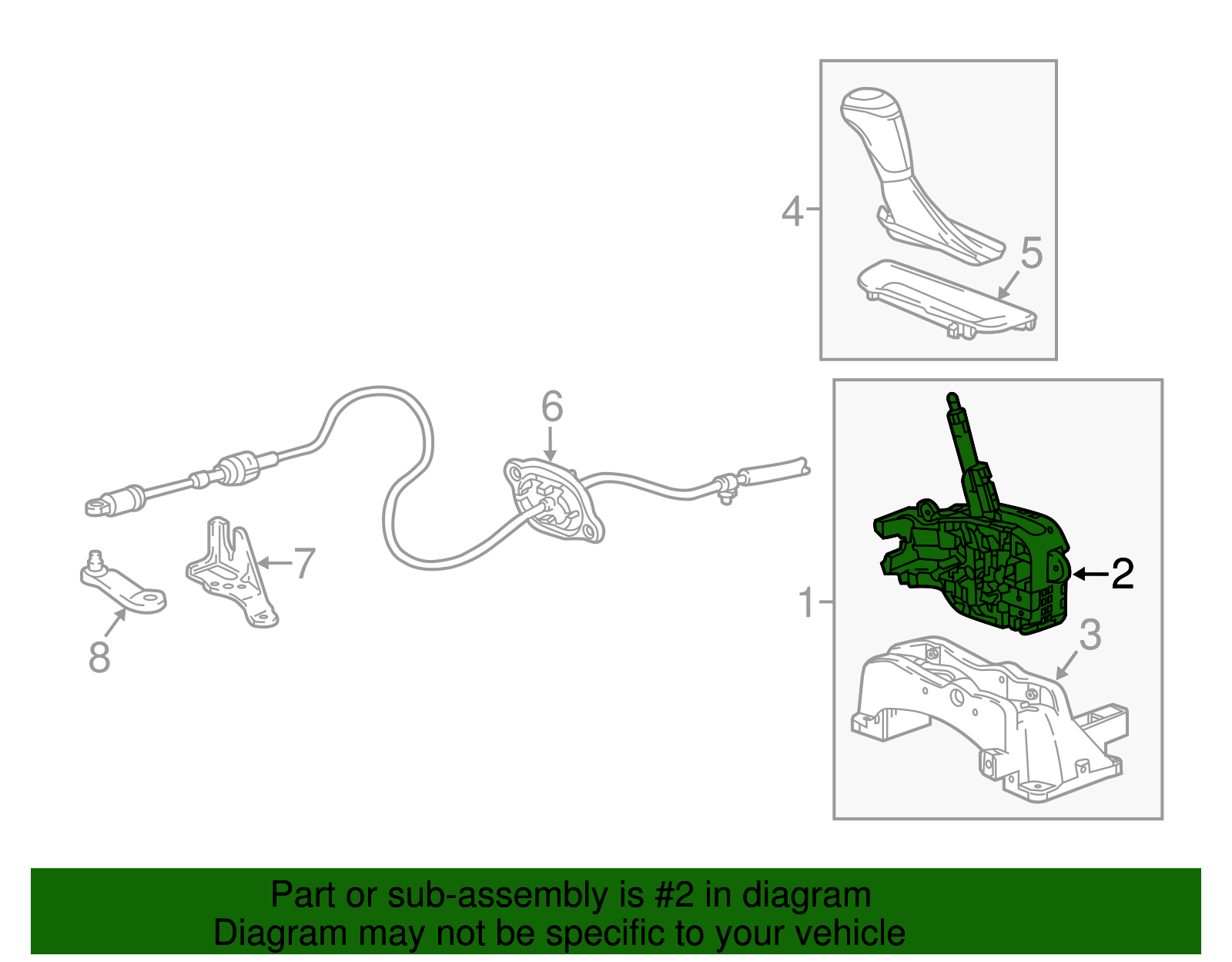 4
5
6
7
8
1
2
3

Part or sub-assembly is #2 in diagram
Diagram may not be specific to your vehicle