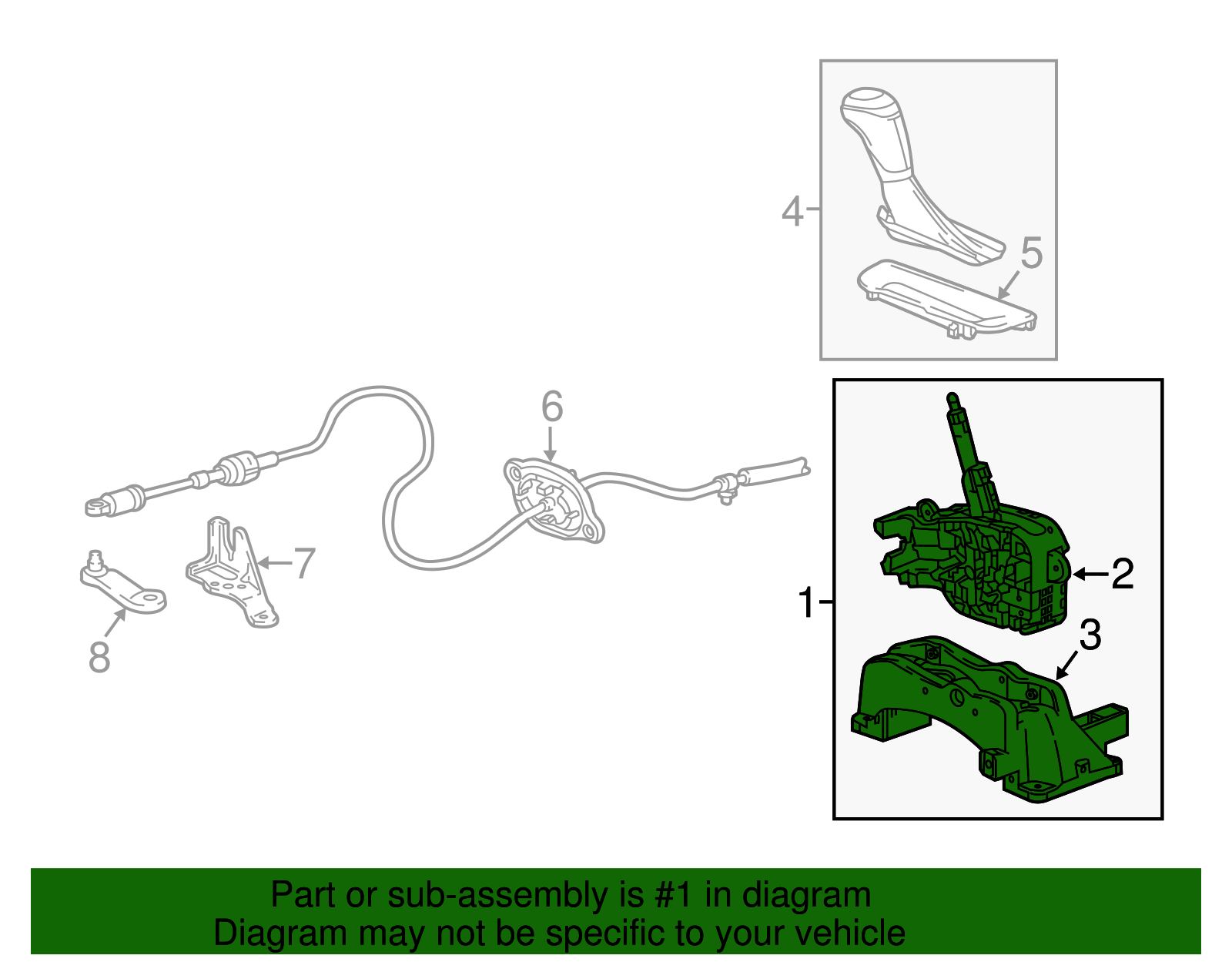 4
5
6
7
8
1
2
3

Part or sub-assembly is #1 in diagram
Diagram may not be specific to your vehicle