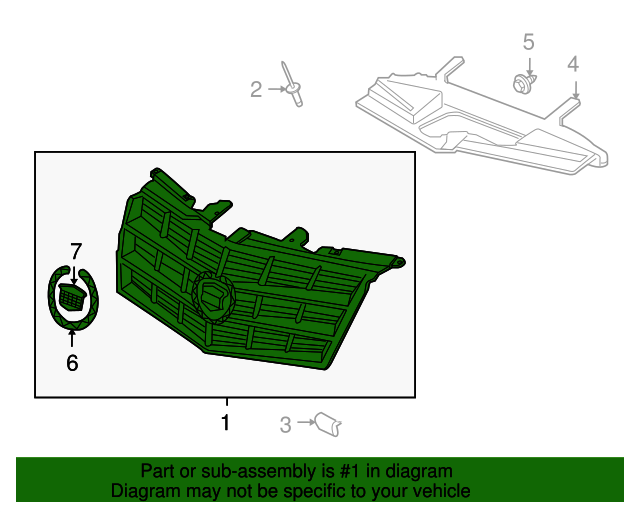 5
4
2
7
6
1
3

Part or sub-assembly is #1 in diagram
Diagram may not be specific to your vehicle