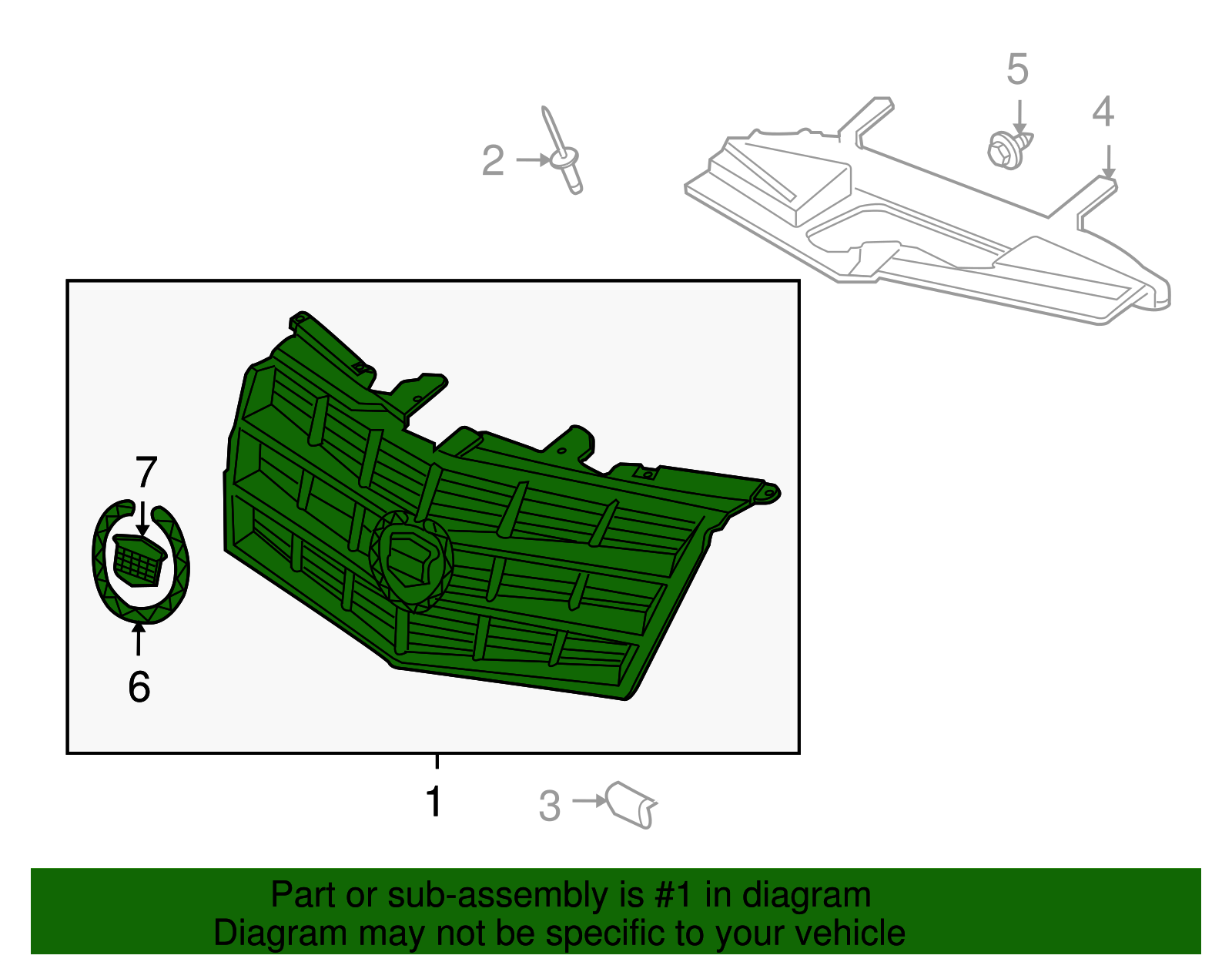 5
4
2
7
6
1
3

Part or sub-assembly is #1 in diagram
Diagram may not be specific to your vehicle