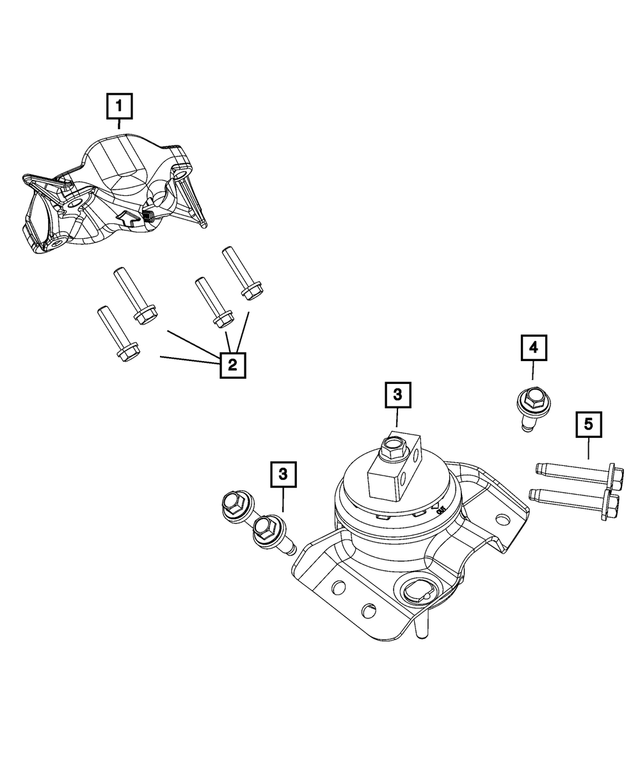 1

2

4

3

5

3