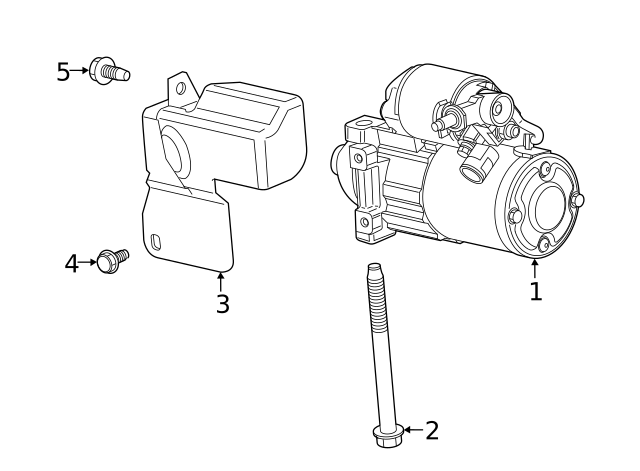 5
4
3
1
2