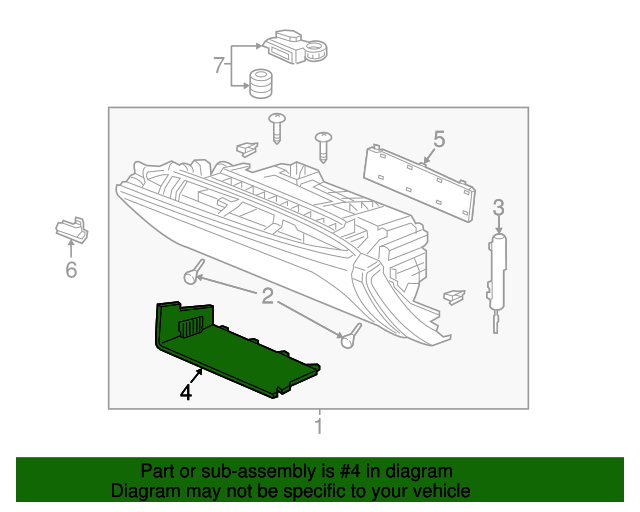 7

5

3

6

2

4

1

Part or sub-assembly is #4 in diagram
Diagram may not be specific to your vehicle