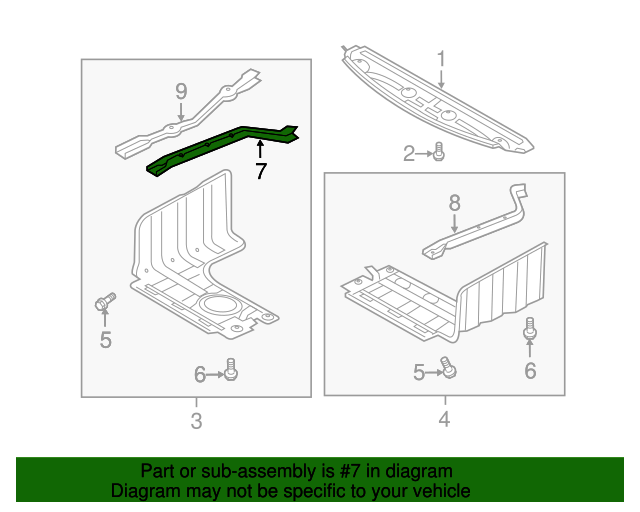 9
7
5
6
3
1
2
8
5
6
4

Part or sub-assembly is #7 in diagram
Diagram may not be specific to your vehicle