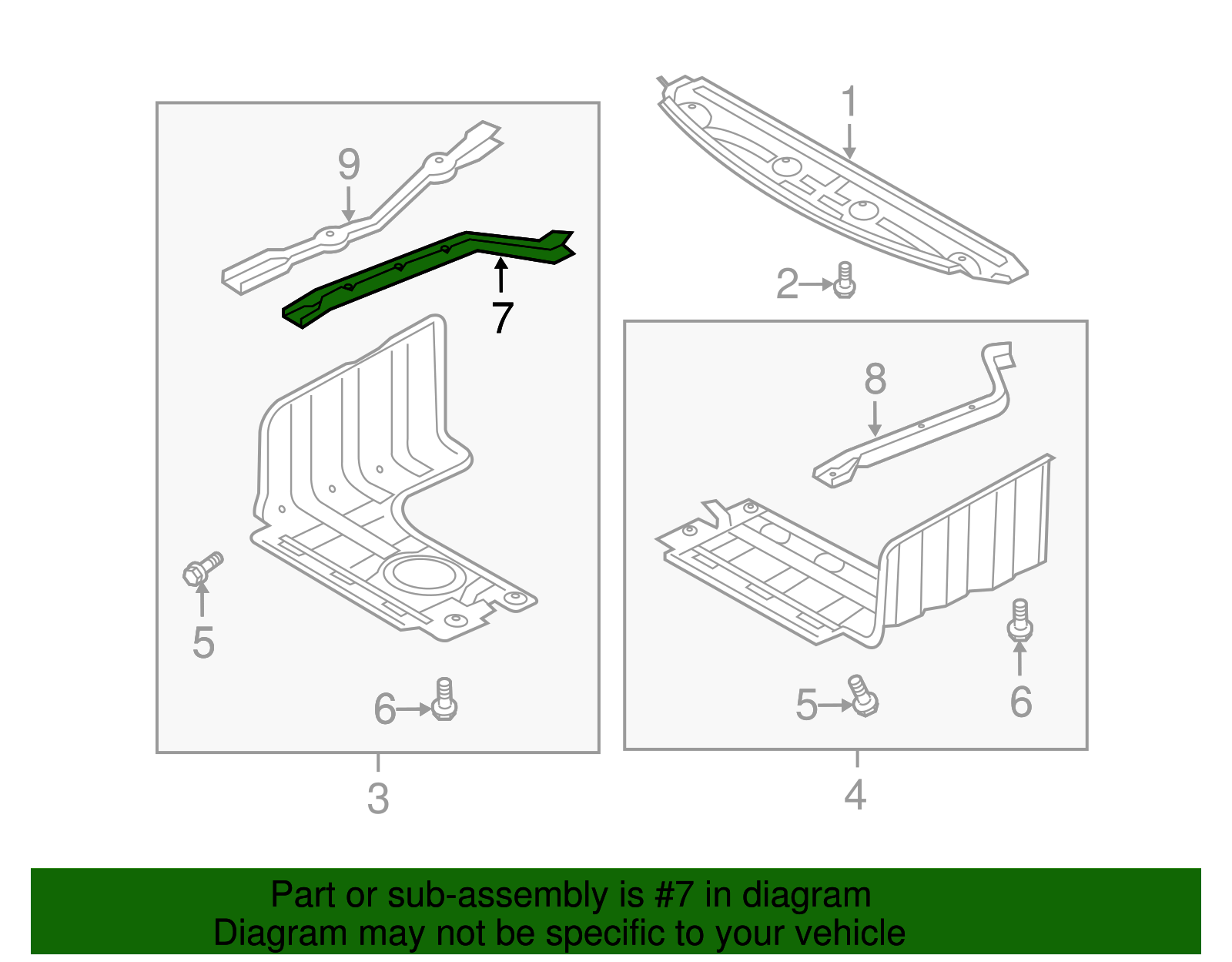 9
7
5
6
3
1
2
8
5
6
4

Part or sub-assembly is #7 in diagram
Diagram may not be specific to your vehicle