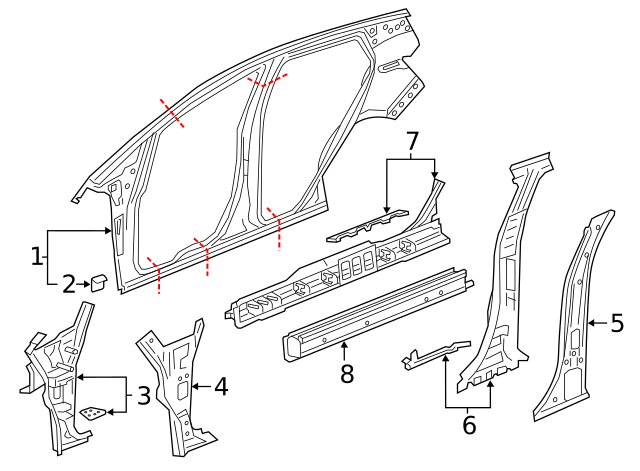 7
1
2
5
3
4
8
6