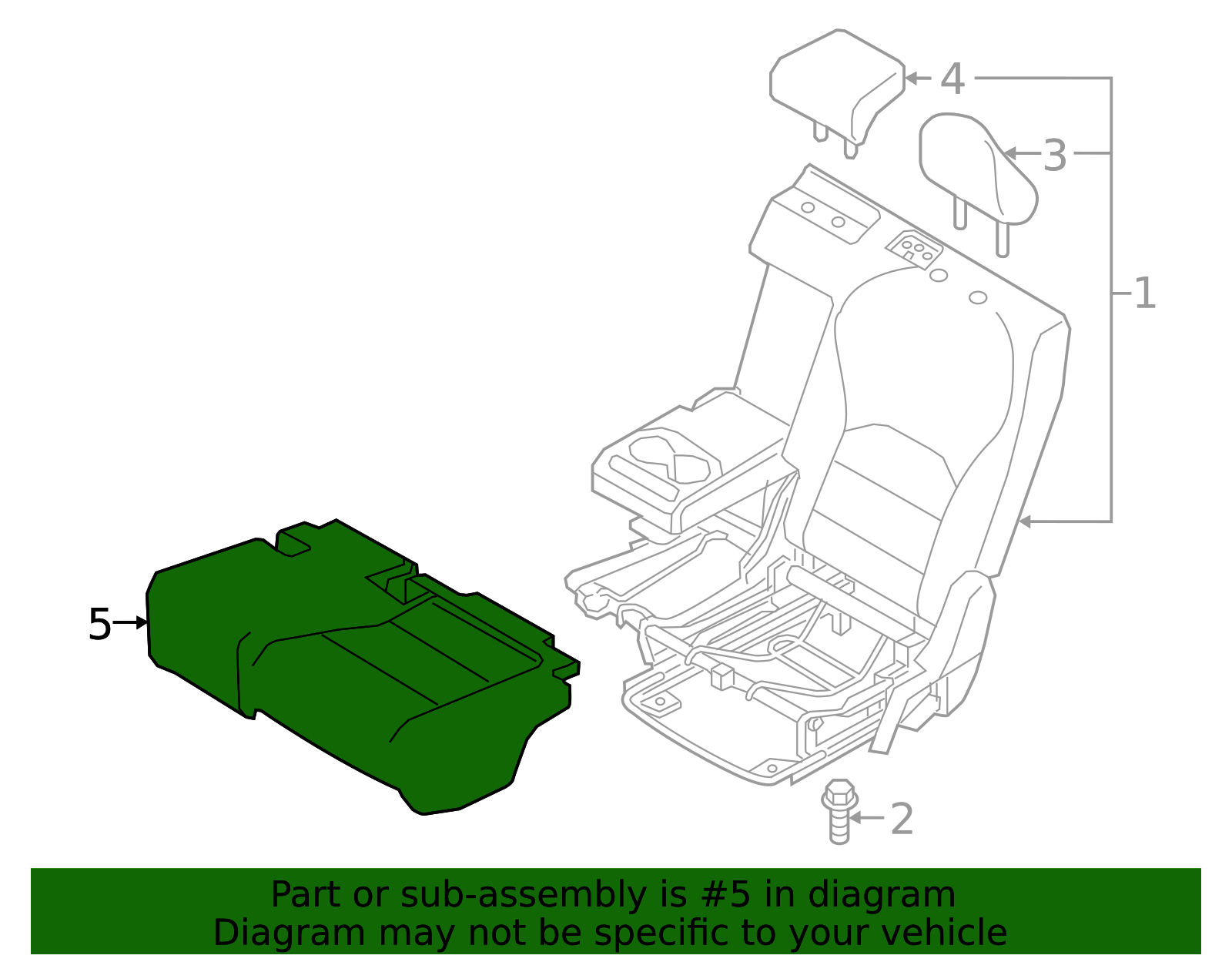 4
3
1
5
2
Part or sub-assembly is #5 in diagram
Diagram may not be specific to your vehicle