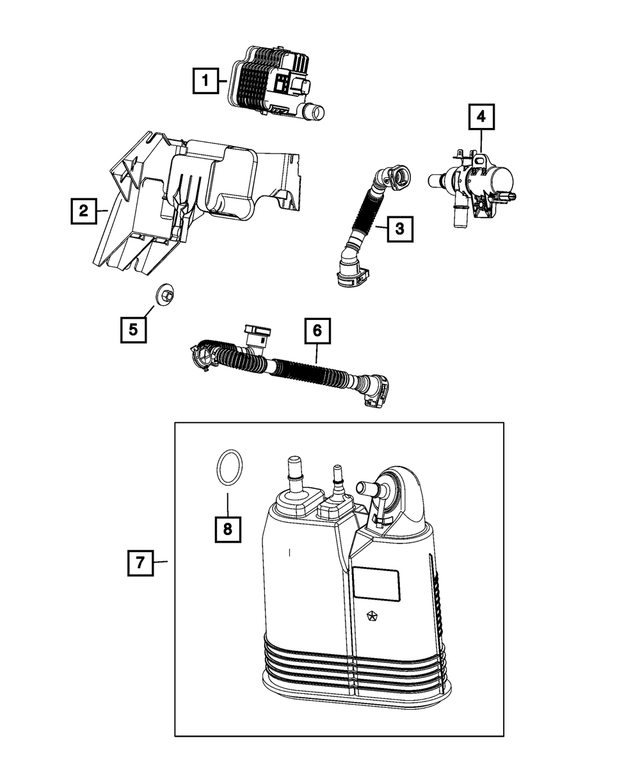 1
4
2
3
5
6
8
7