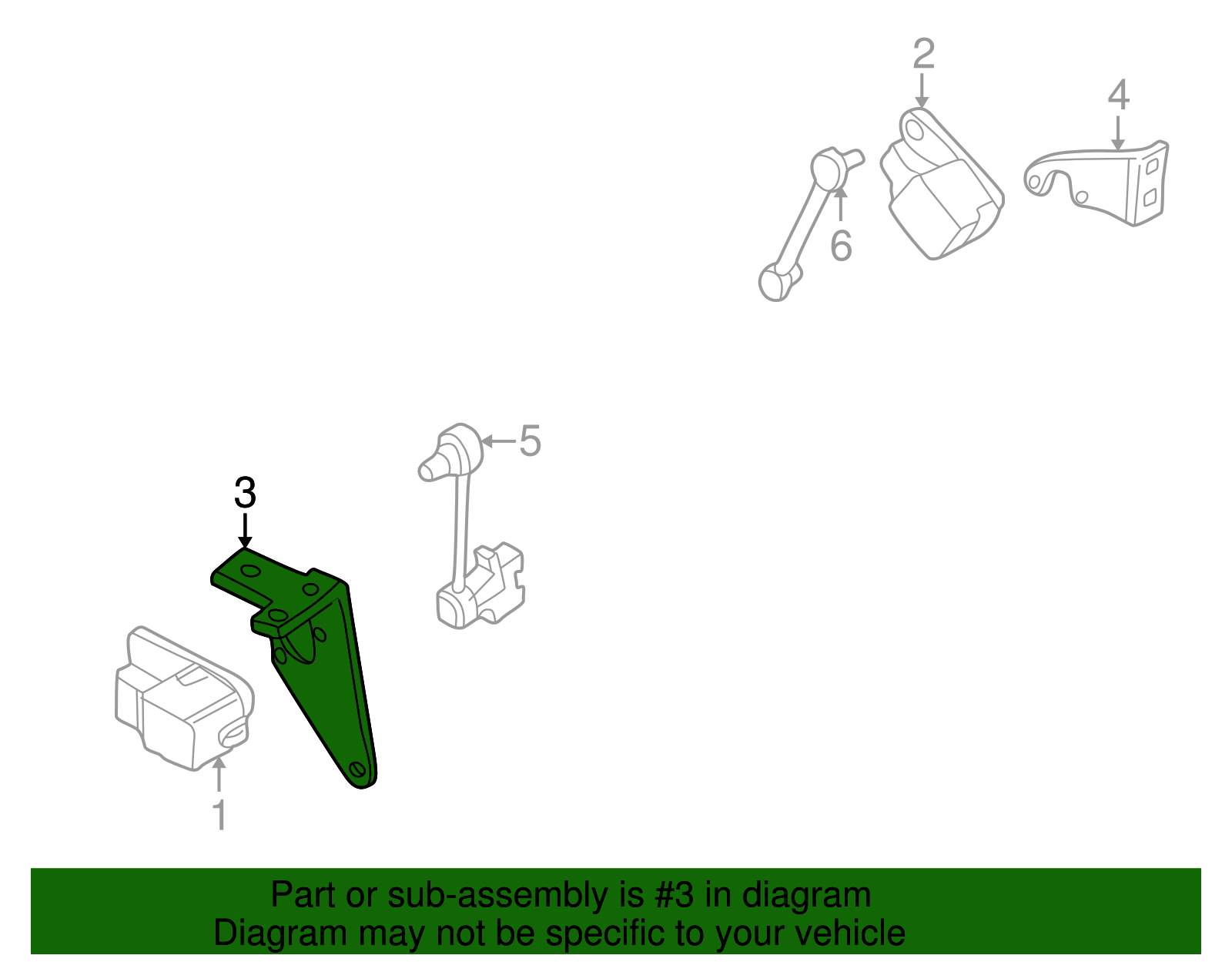 2
4
6
5
3
1
Part or sub-assembly is #3 in diagram
Diagram may not be specific to your vehicle