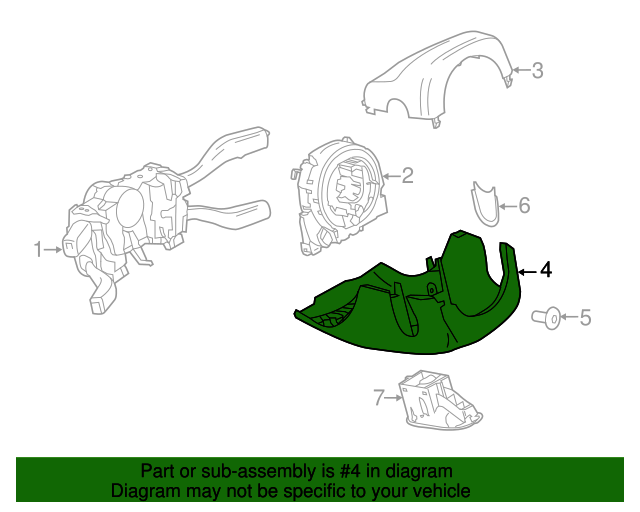 3
2
6
1
4
5
7

Part or sub-assembly is #4 in diagram
Diagram may not be specific to your vehicle