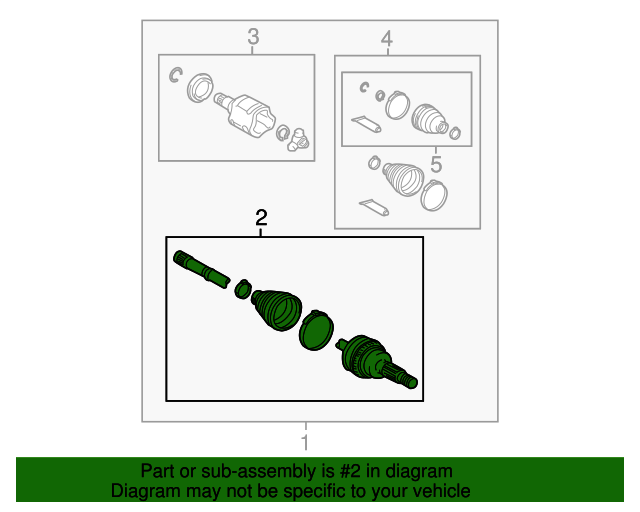 3

4

5

2

1

Part or sub-assembly is #2 in diagram
Diagram may not be specific to your vehicle