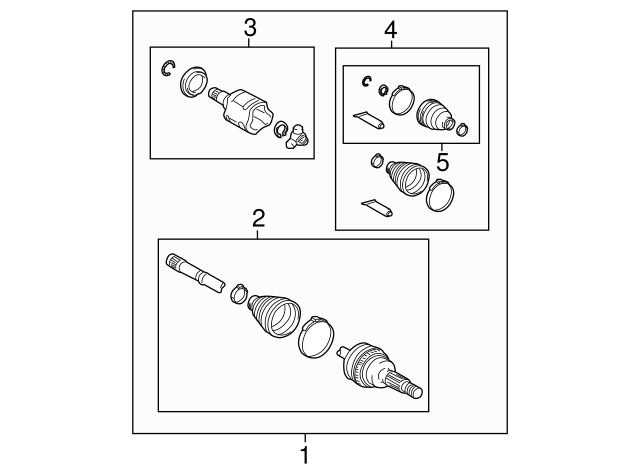 3
4
5
2
1