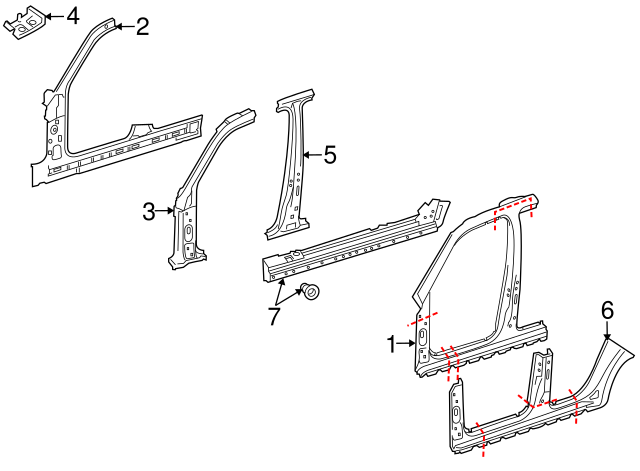 4
2
5
3
7
6
1