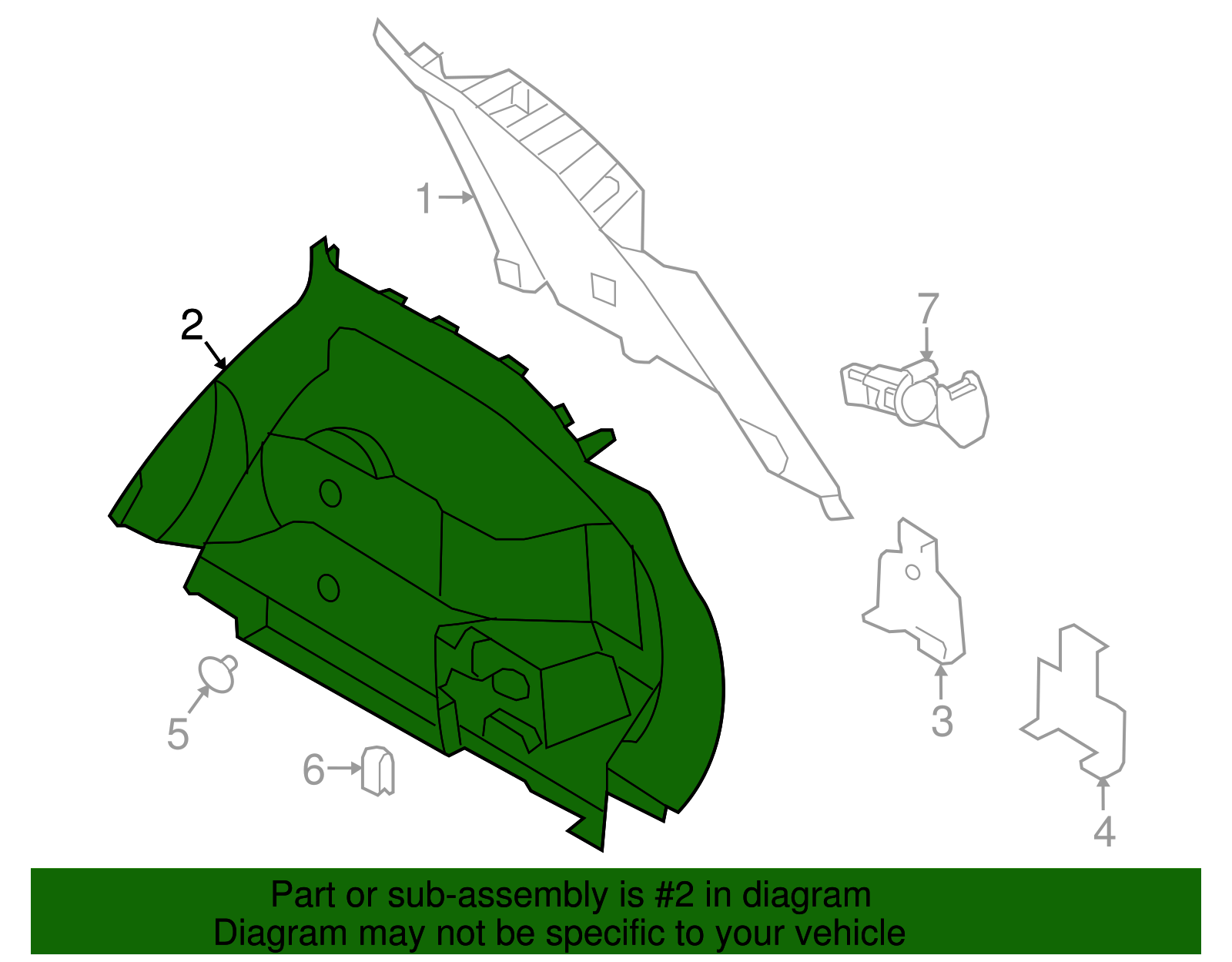 1
2
7
3
4
5
6

Part or sub-assembly is #2 in diagram
Diagram may not be specific to your vehicle