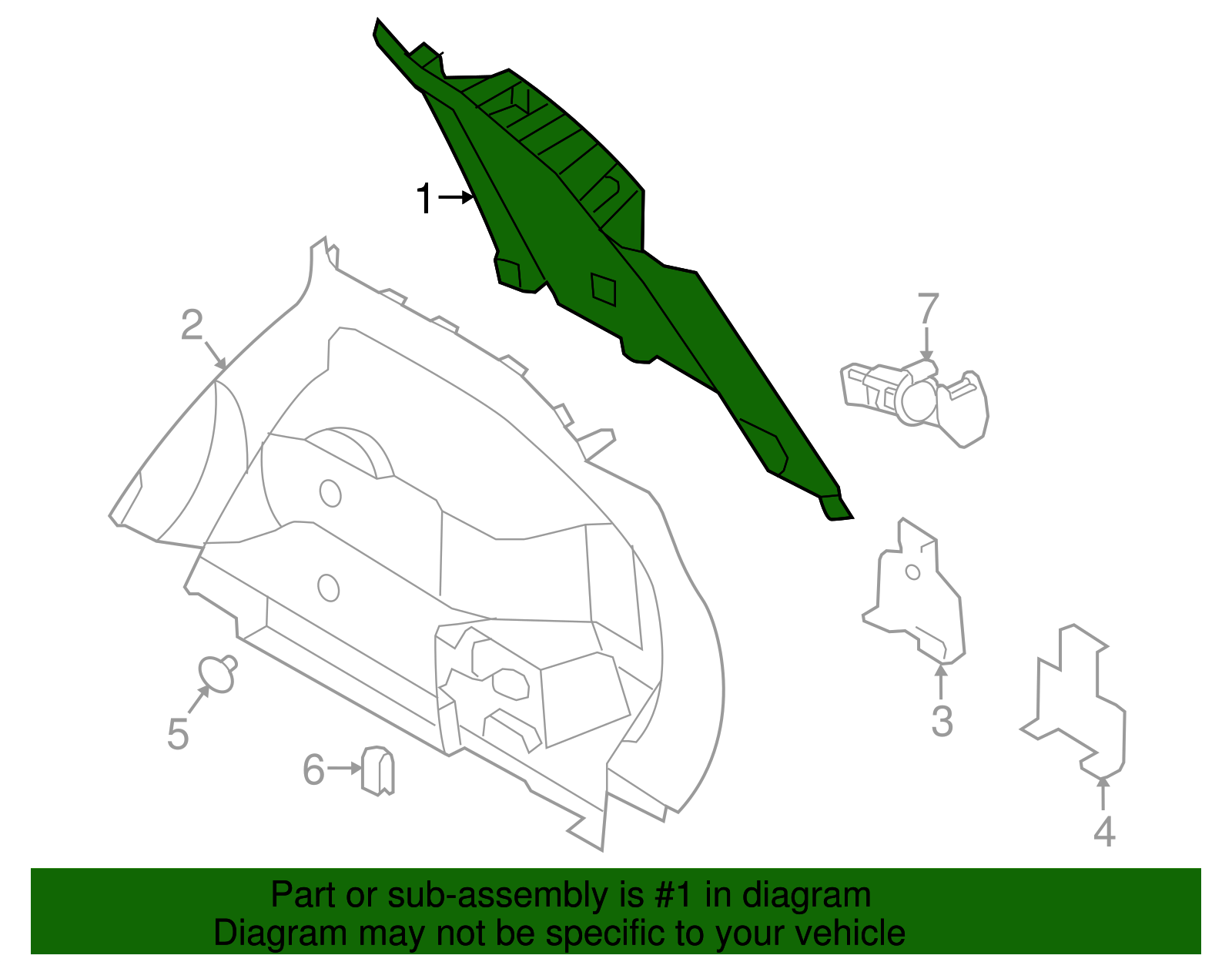 1

2

7

3

5

6

4

Part or sub-assembly is #1 in diagram
Diagram may not be specific to your vehicle