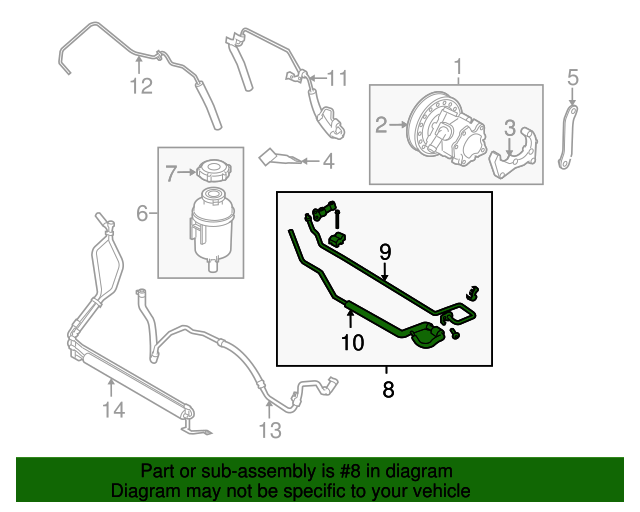 12
11
1
5
2
3
7
4
6
9
10
8
14
13

Part or sub-assembly is #8 in diagram
Diagram may not be specific to your vehicle