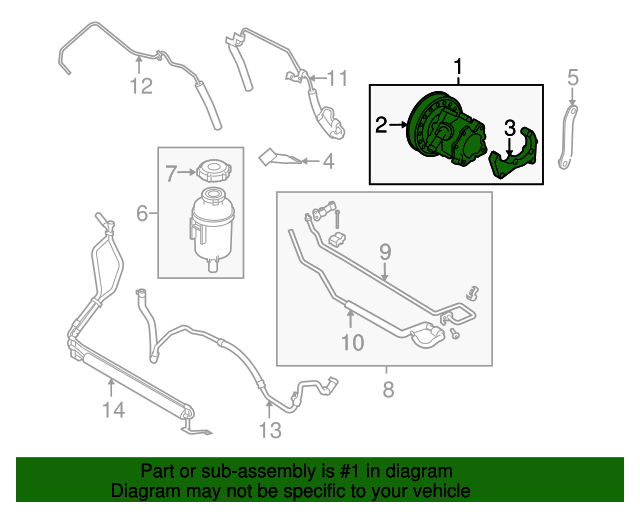 12
11
1
5
2
3
7
4
6
9
10
8
14
13

Part or sub-assembly is #1 in diagram
Diagram may not be specific to your vehicle