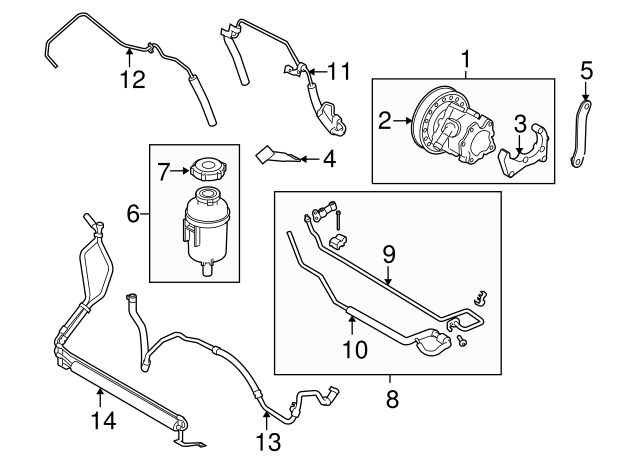 12
11
1
5
2
3
4
7
6
9
10
8
14
13