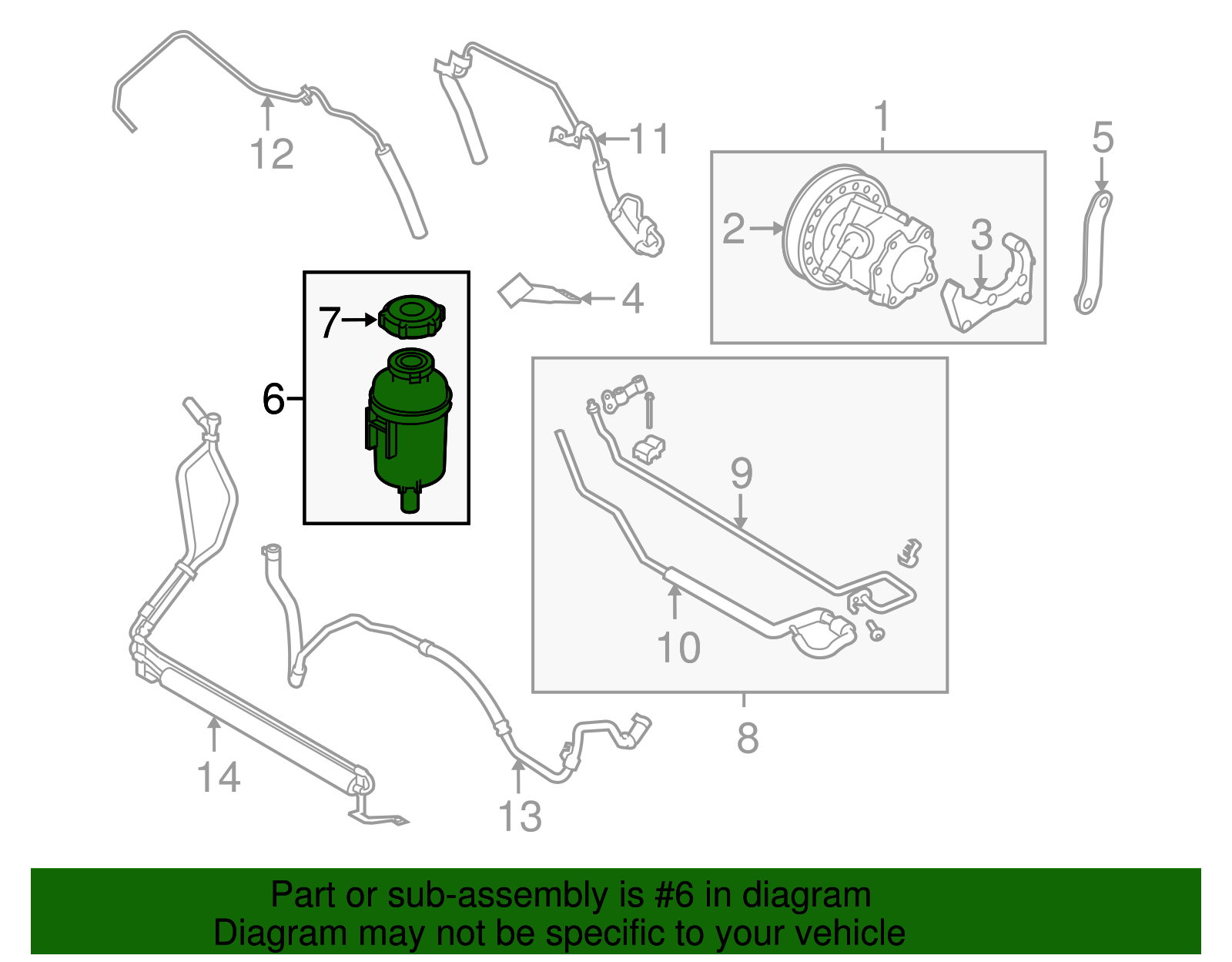 12

11

1

5

2

3

4

7

6

9

10

8

14

13

Part or sub-assembly is #6 in diagram
Diagram may not be specific to your vehicle