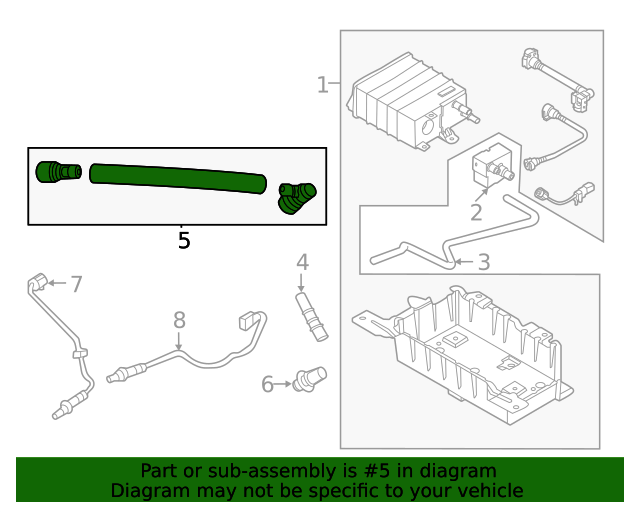 1
2
3
5
4
7
8
6

Part or sub-assembly is #5 in diagram
Diagram may not be specific to your vehicle