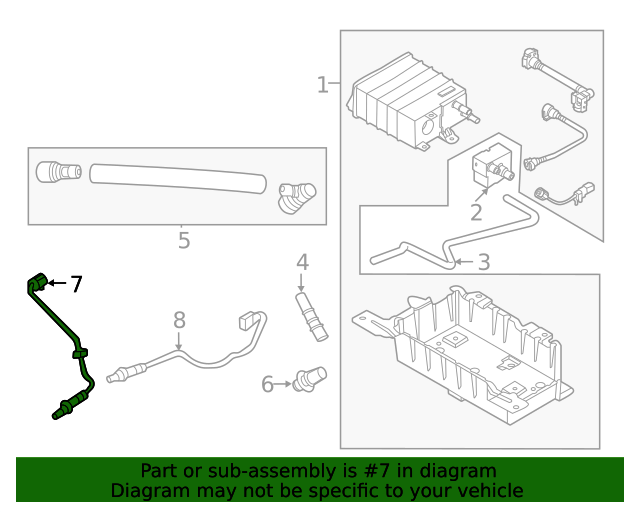 1
2
3
5
4
7
8
6

Part or sub-assembly is #7 in diagram
Diagram may not be specific to your vehicle