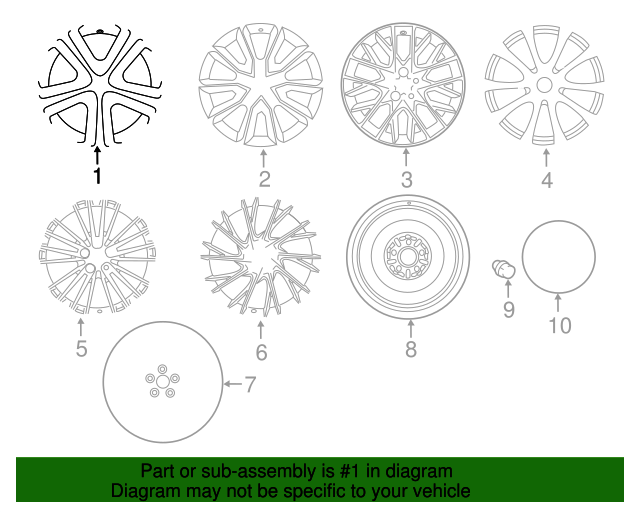 1
2
3
4
5
6
8
9
10
7

Part or sub-assembly is #1 in diagram
Diagram may not be specific to your vehicle