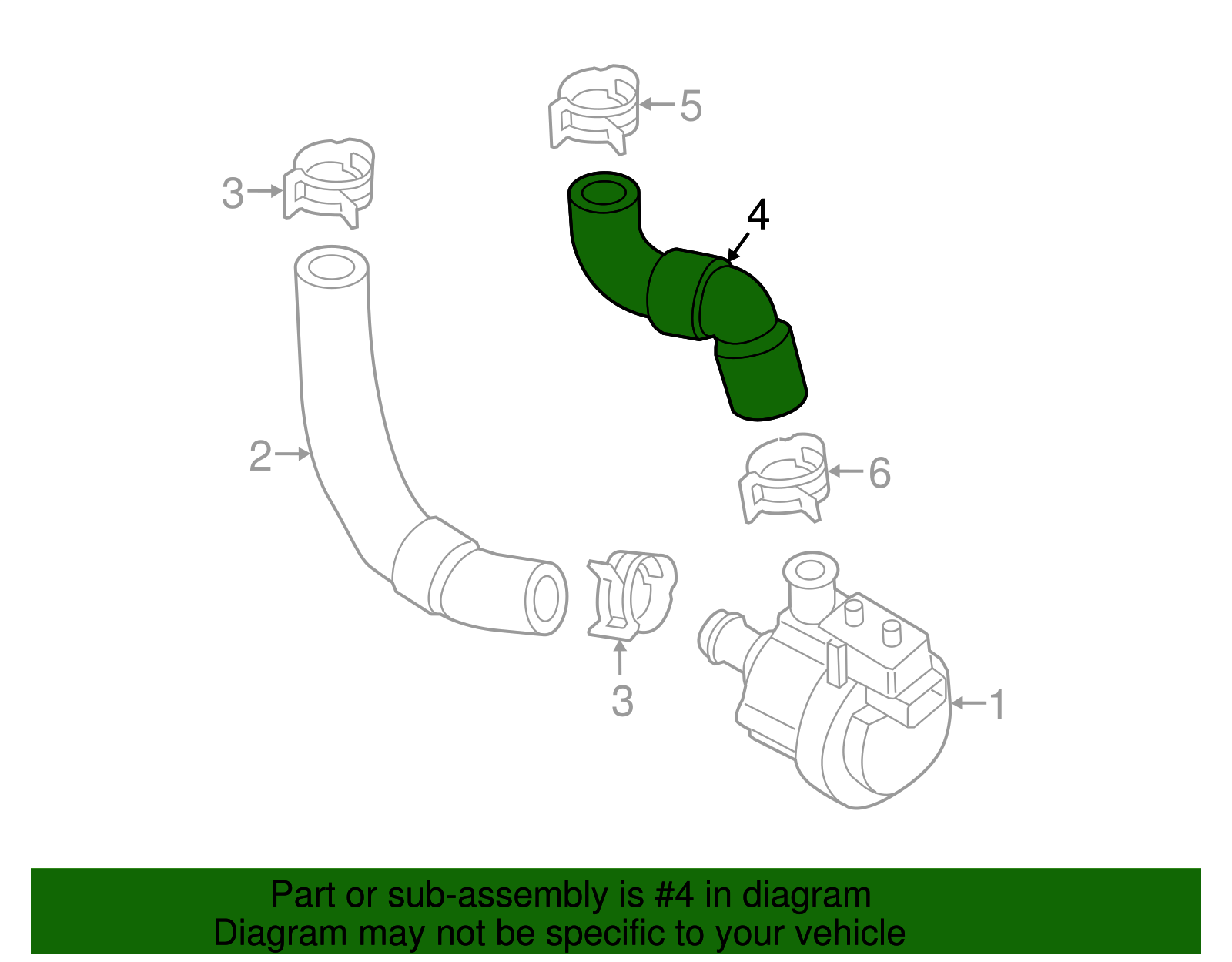 5

3

4

2

6

3

1

Part or sub-assembly is #4 in diagram
Diagram may not be specific to your vehicle