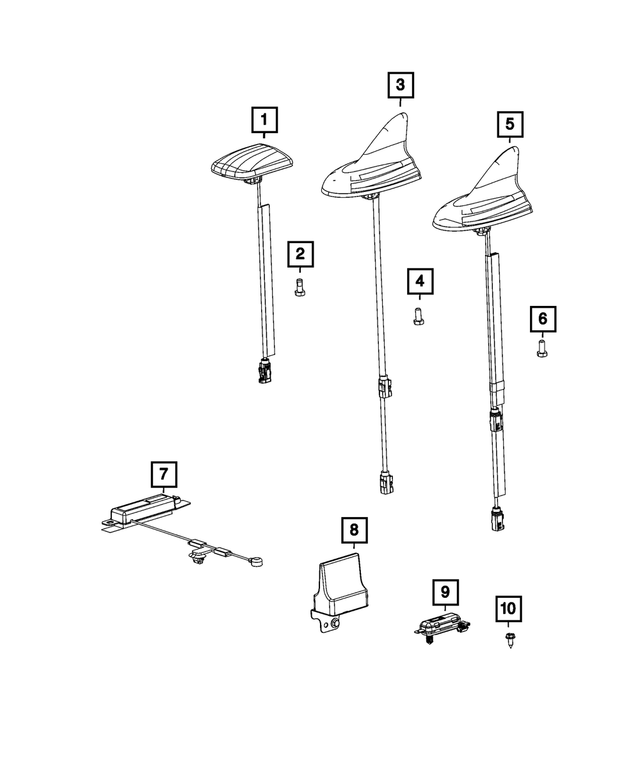 3
1
5
2
4
6
7
8
9
10