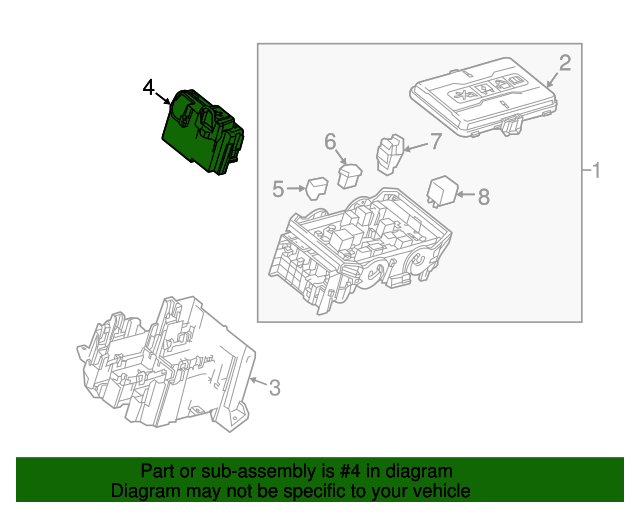 4

2

6

7

1

5

8

3

Part or sub-assembly is #4 in diagram
Diagram may not be specific to your vehicle